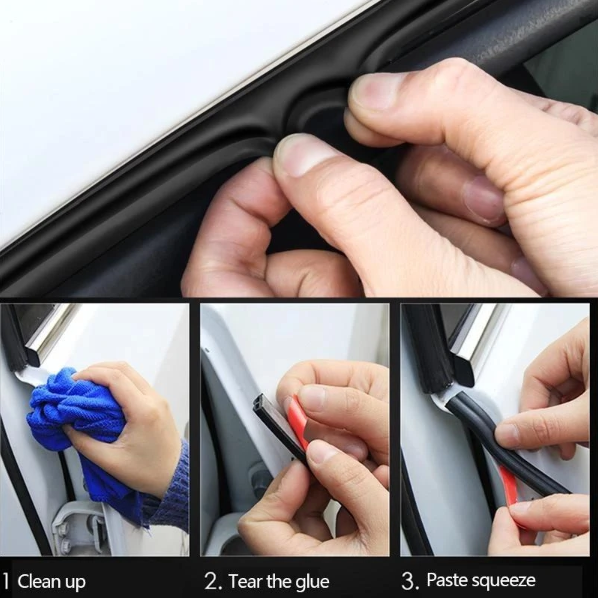 1 Clean up

2. Tear the glue

3. Paste squeeze